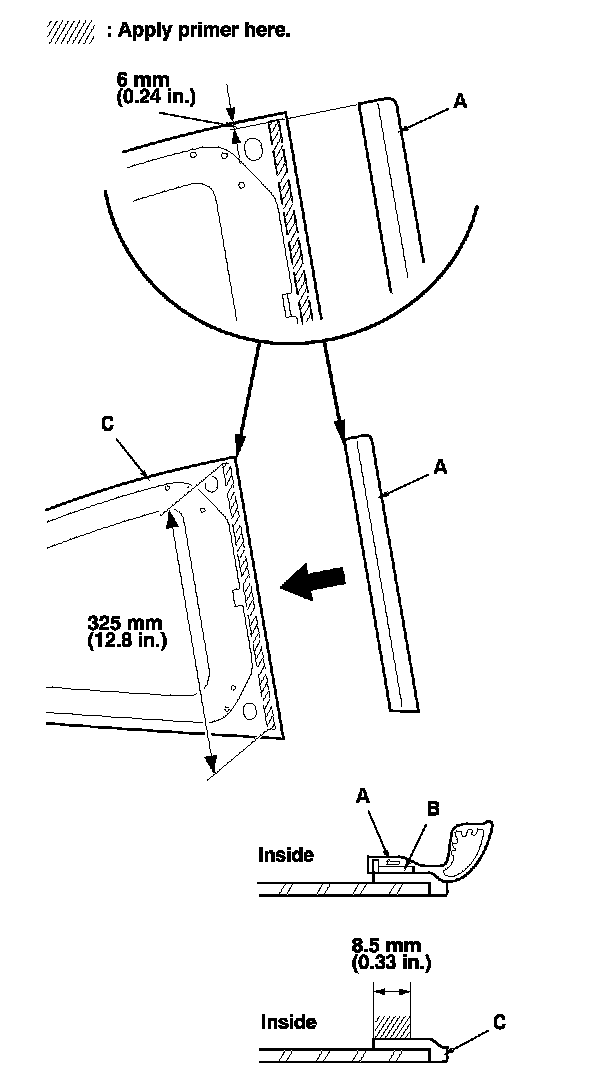 : Apply primer here.

6 mm
(0.24 in.)

A

C

A

325 mm
(12.8 in.)

A

B

Inside

8.5 mm
(0.33 in.)

Inside

C