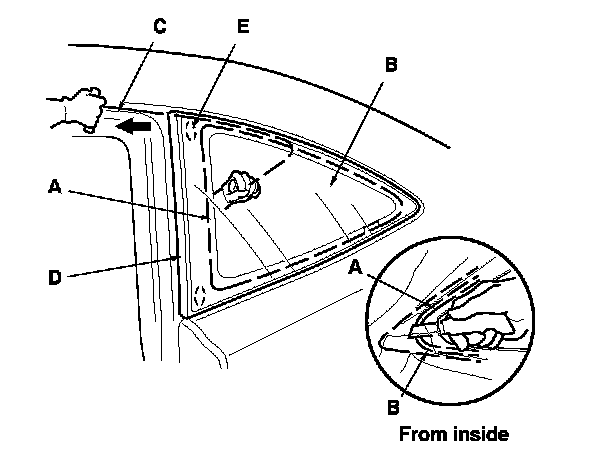 C
E
B
A
D
A
B
From inside