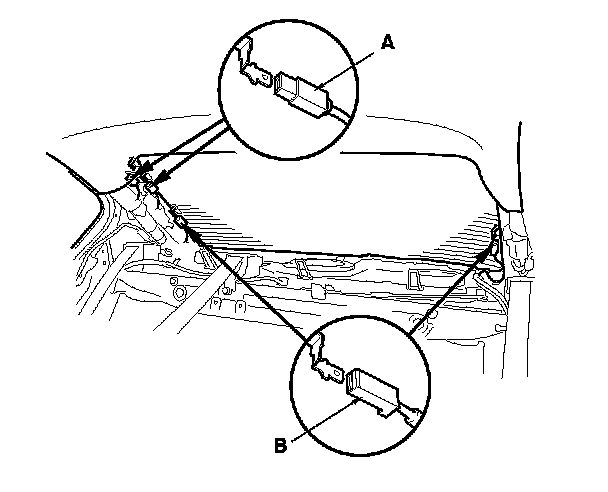 A

B