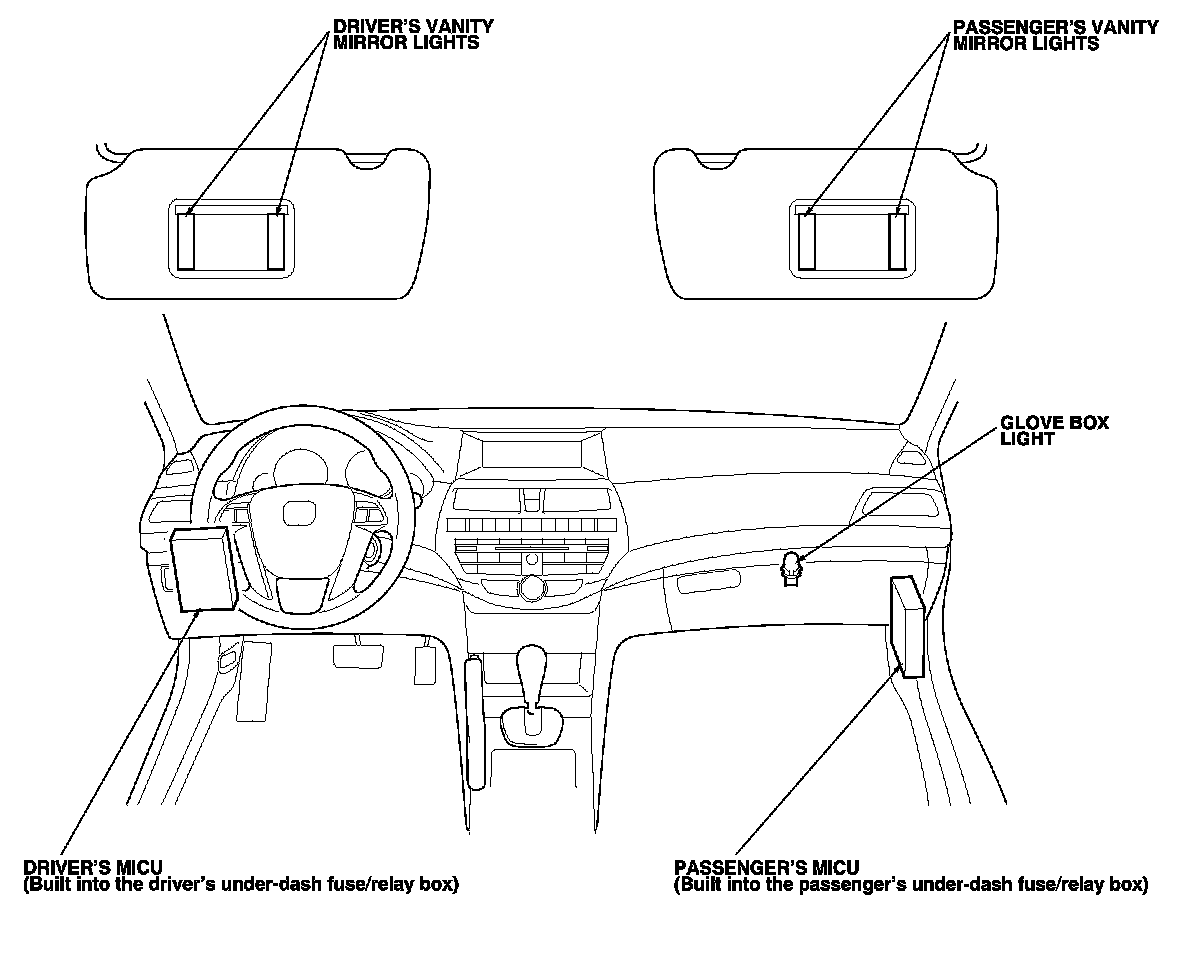 DRIVER'S VANITY MIRROR LIGHTS

PASSENGER'S VANITY MIRROR LIGHTS

GLOVE BOX LIGHT

DRIVER'S MICU
(Built into the driver's under-dash fuse/relay box)

PASSENGER'S MICU
(Built into the passenger's under-dash fuse/relay box)