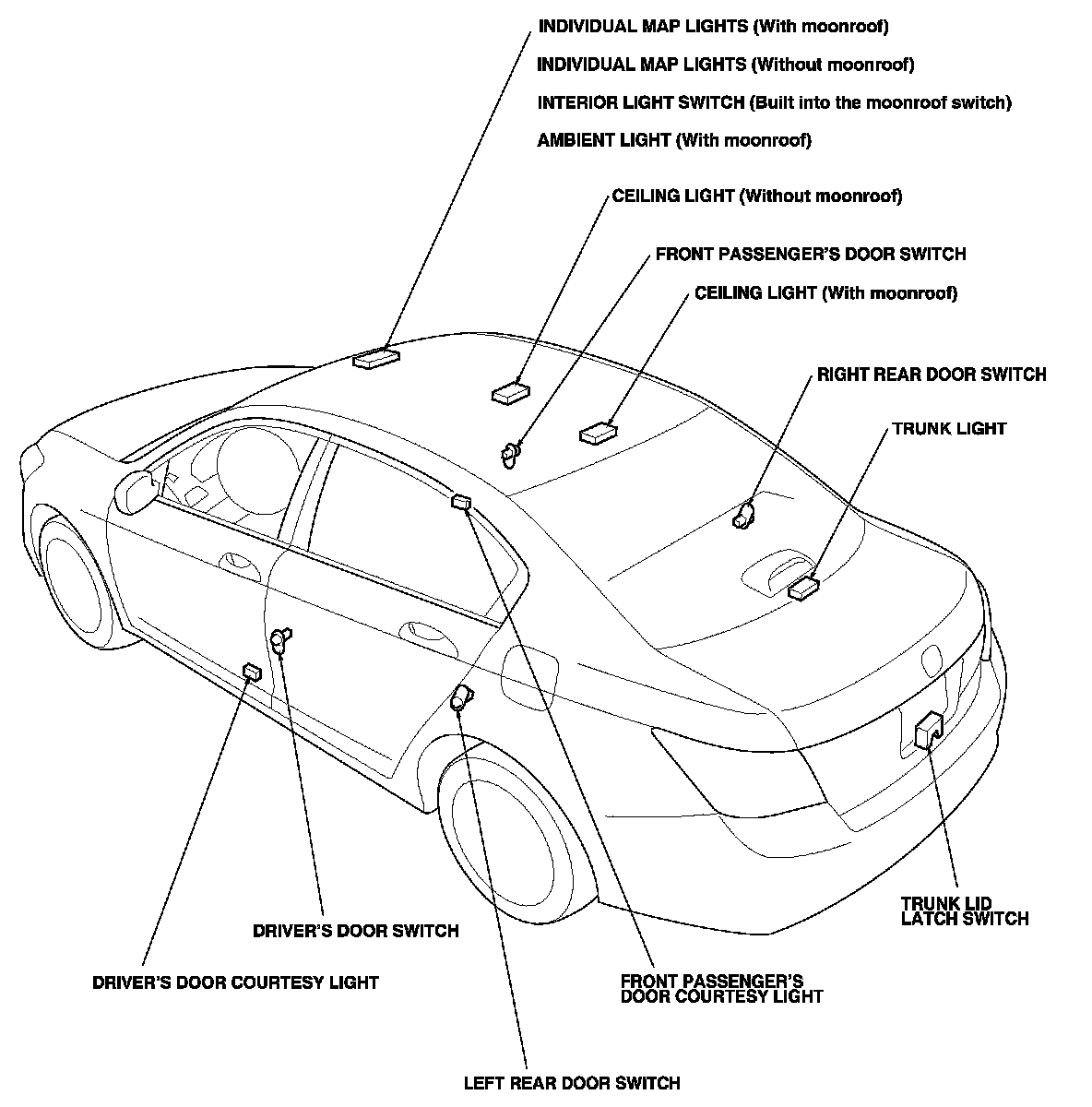 INDIVIDUAL MAP LIGHTS (With moonroof)

INDIVIDUAL MAP LIGHTS (Without moonroof)

INTERIOR LIGHT SWITCH (Built into the moonroof switch)

AMBIENT LIGHT (With moonroof)

CEILING LIGHT (Without moonroof)

FRONT PASSENGER'S DOOR SWITCH

CEILING LIGHT (With moonroof)

RIGHT REAR DOOR SWITCH

TRUNK LIGHT

TRUNK LID LATCH SWITCH

DRIVER'S DOOR SWITCH

DRIVER'S DOOR COURTESY LIGHT

FRONT PASSENGER'S DOOR COURTESY LIGHT

LEFT REAR DOOR SWITCH