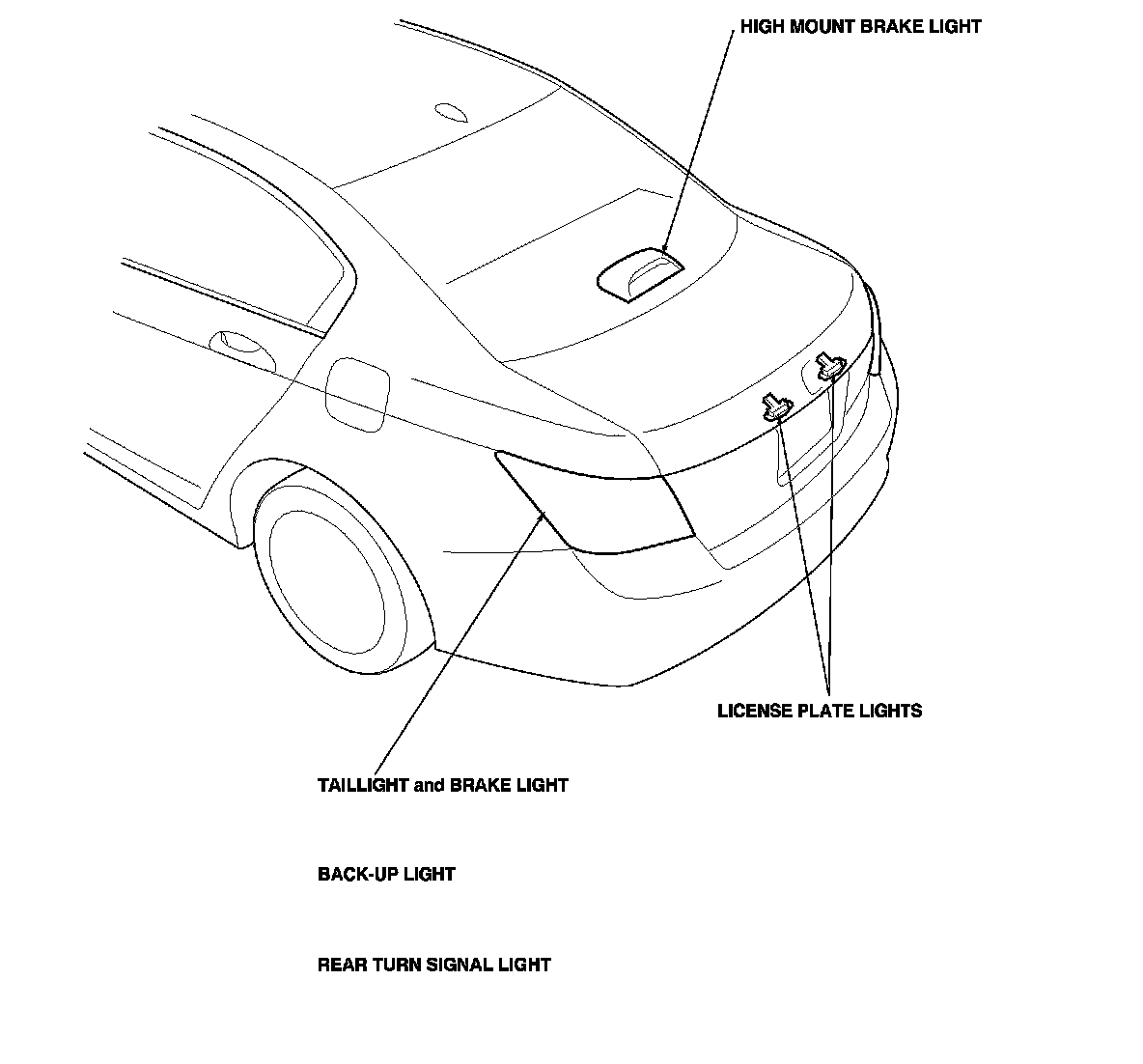 HIGH MOUNT BRAKE LIGHT

LICENSE PLATE LIGHTS

TAILLIGHT and BRAKE LIGHT

BACK-UP LIGHT

REAR TURN SIGNAL LIGHT