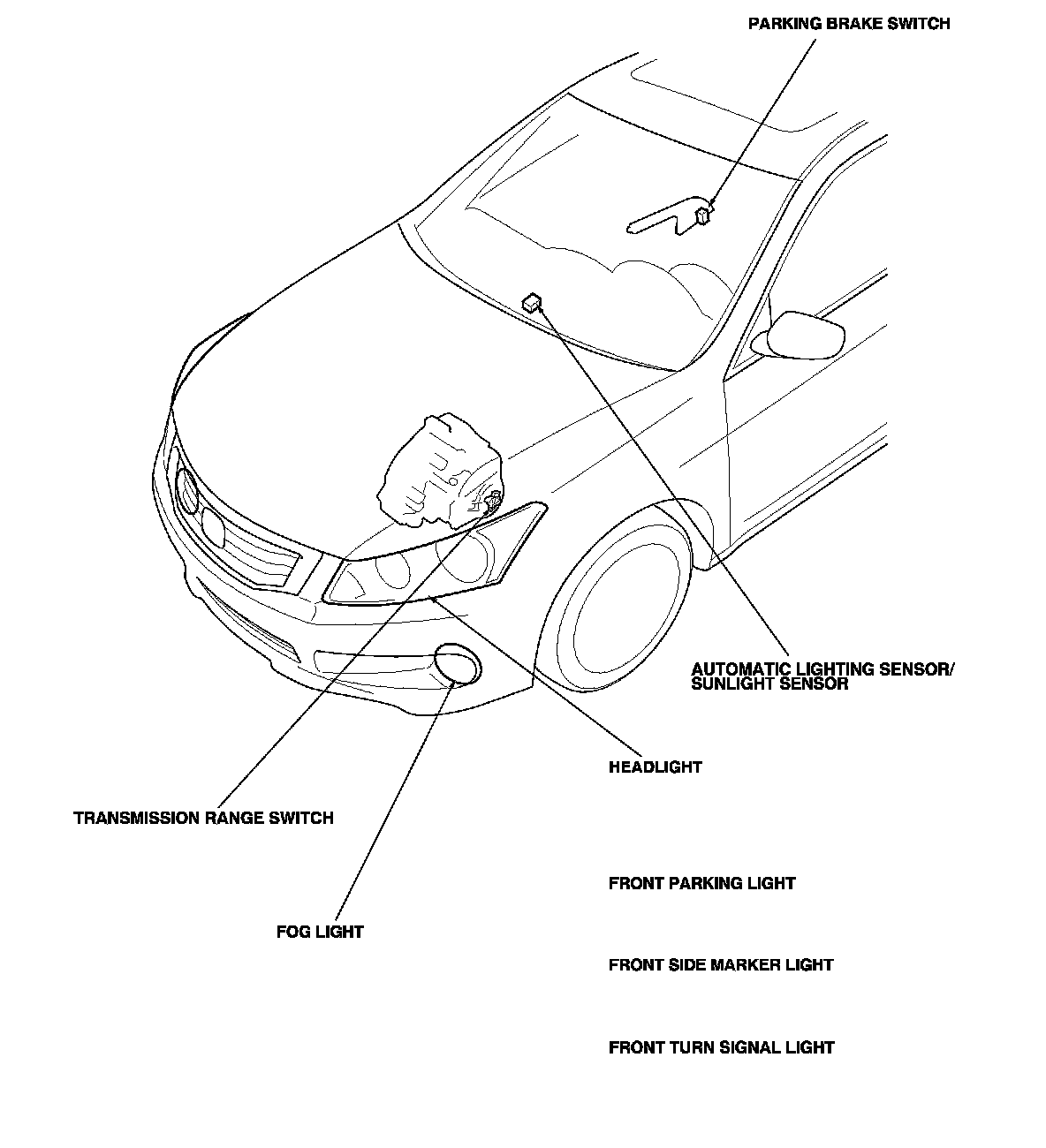 PARKING BRAKE SWITCH

AUTOMATIC LIGHTING SENSOR/
SUNLIGHT SENSOR

HEADLIGHT

TRANSMISSION RANGE SWITCH

FRONT PARKING LIGHT

FOG LIGHT

FRONT SIDE MARKER LIGHT

FRONT TURN SIGNAL LIGHT