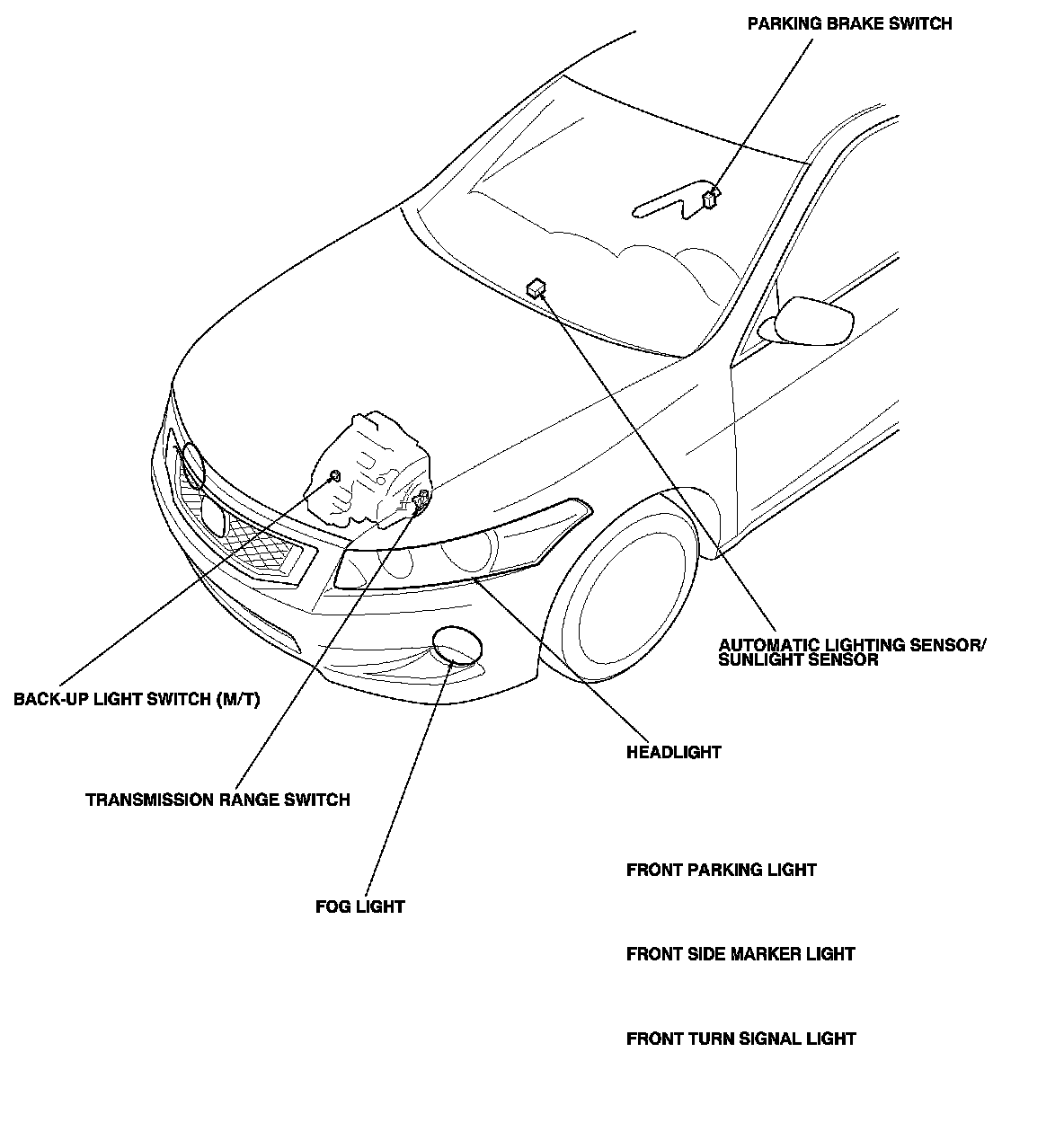 PARKING BRAKE SWITCH

AUTOMATIC LIGHTING SENSOR/
SUNLIGHT SENSOR

BACK-UP LIGHT SWITCH (M/T)

HEADLIGHT

TRANSMISSION RANGE SWITCH

FRONT PARKING LIGHT

FOG LIGHT

FRONT SIDE MARKER LIGHT

FRONT TURN SIGNAL LIGHT