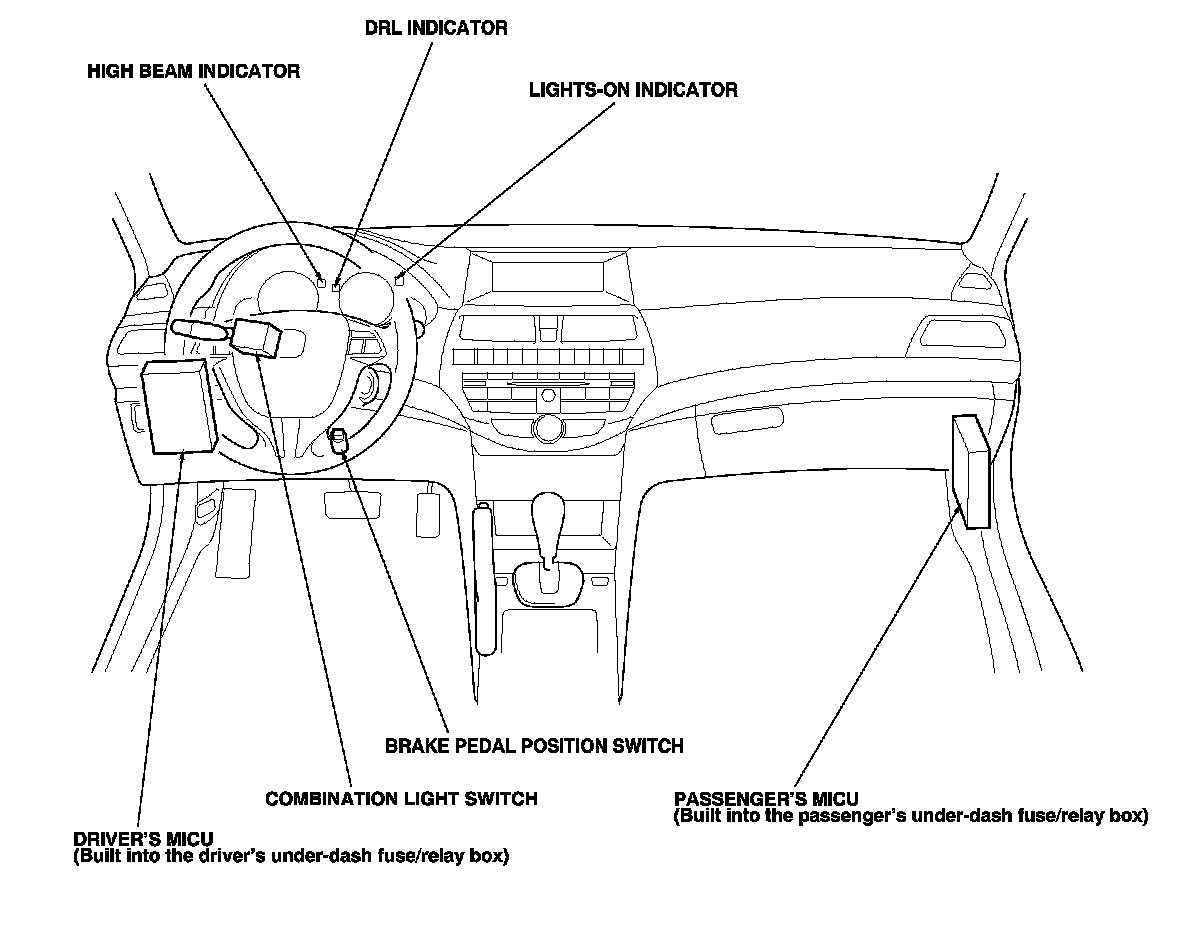 DRL INDICATOR

HIGH BEAM INDICATOR

LIGHTS-ON INDICATOR

BRAKE PEDAL POSITION SWITCH

COMBINATION LIGHT SWITCH

PASSENGER'S MICU
(Built into the passenger's under-dash fuse/relay box)

DRIVER'S MICU
(Built into the driver's under-dash fuse/relay box)