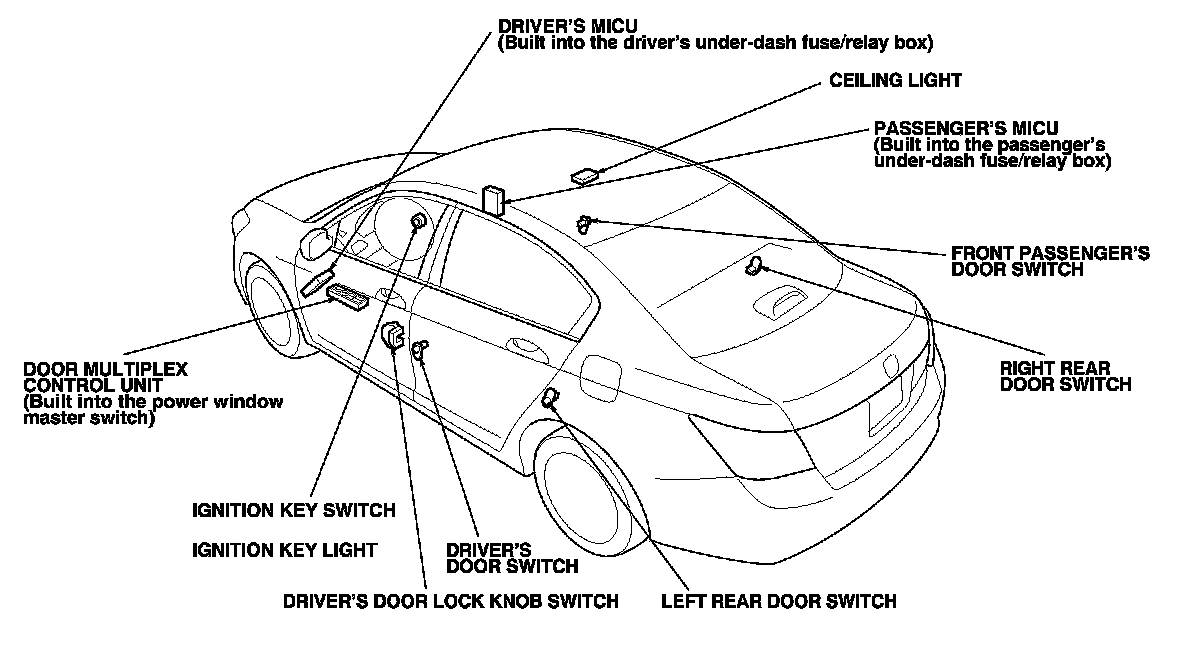 DRIVER'S MICU
(Built into the driver's under-dash fuse/relay box)

CEILING LIGHT

PASSENGER'S MICU
(Built into the passenger's under-dash fuse/relay box)

FRONT PASSENGER'S DOOR SWITCH

RIGHT REAR DOOR SWITCH

DOOR MULTIPLEX CONTROL UNIT
(Built into the power window master switch)

IGNITION KEY SWITCH

IGNITION KEY LIGHT

DRIVER'S DOOR SWITCH

DRIVER'S DOOR LOCK KNOB SWITCH

LEFT REAR DOOR SWITCH