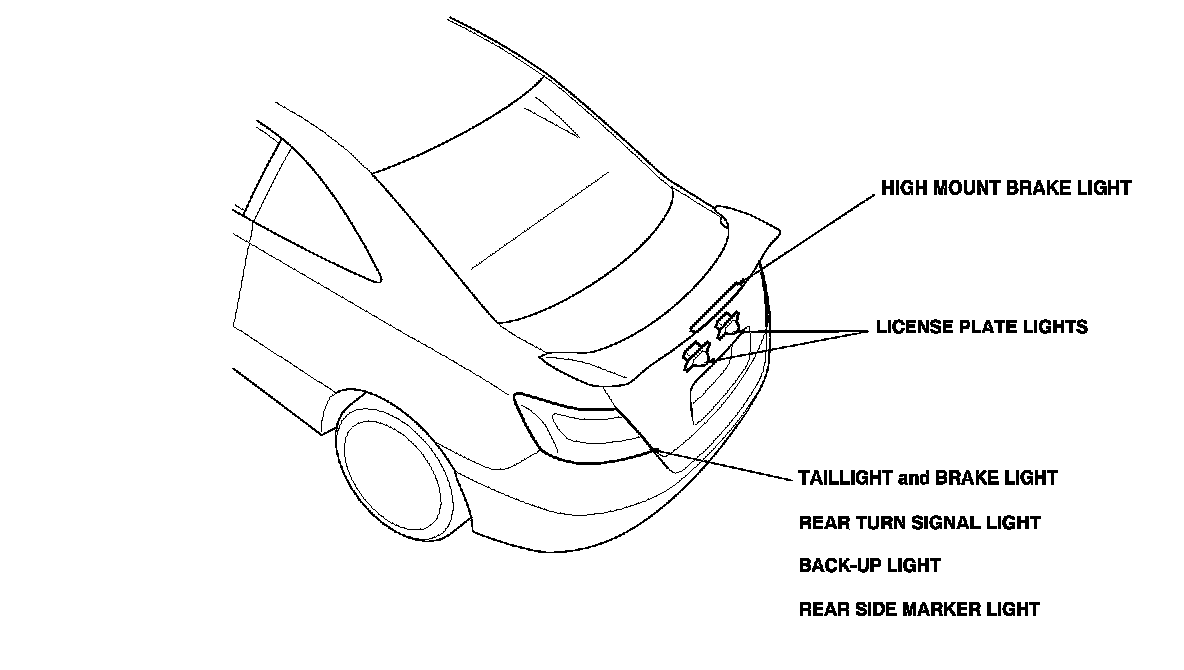 HIGH MOUNT BRAKE LIGHT

LICENSE PLATE LIGHTS

TAILLIGHT and BRAKE LIGHT

REAR TURN SIGNAL LIGHT

BACK-UP LIGHT

REAR SIDE MARKER LIGHT