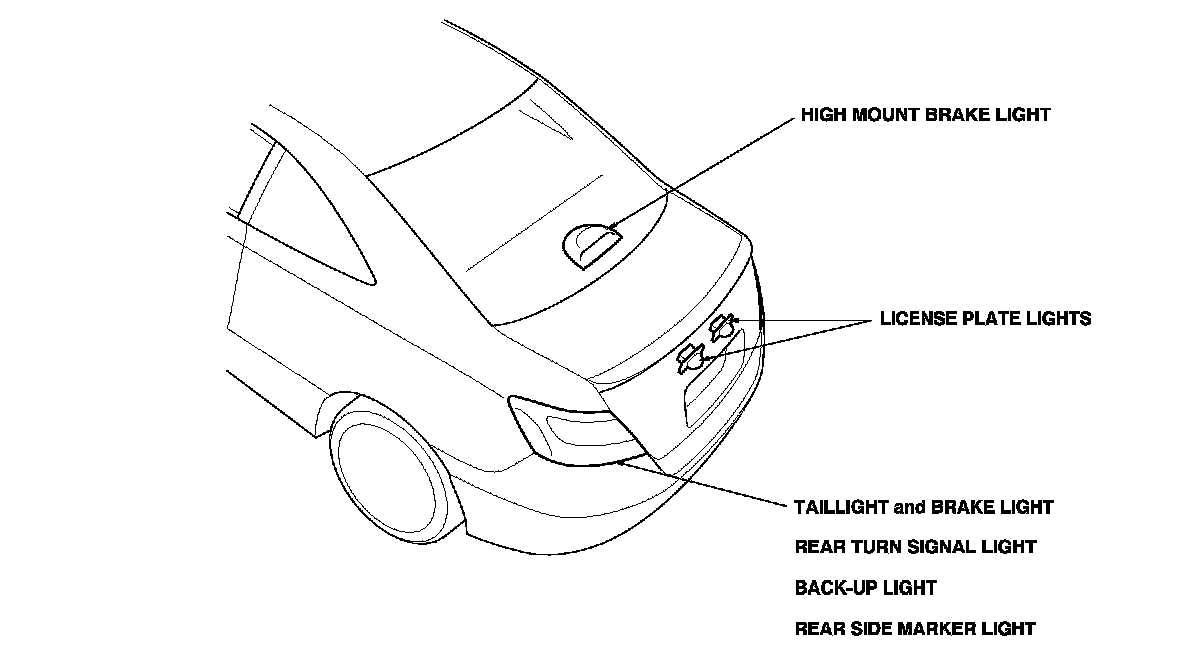 HIGH MOUNT BRAKE LIGHT

LICENSE PLATE LIGHTS

TAILLIGHT and BRAKE LIGHT
REAR TURN SIGNAL LIGHT
BACK-UP LIGHT
REAR SIDE MARKER LIGHT