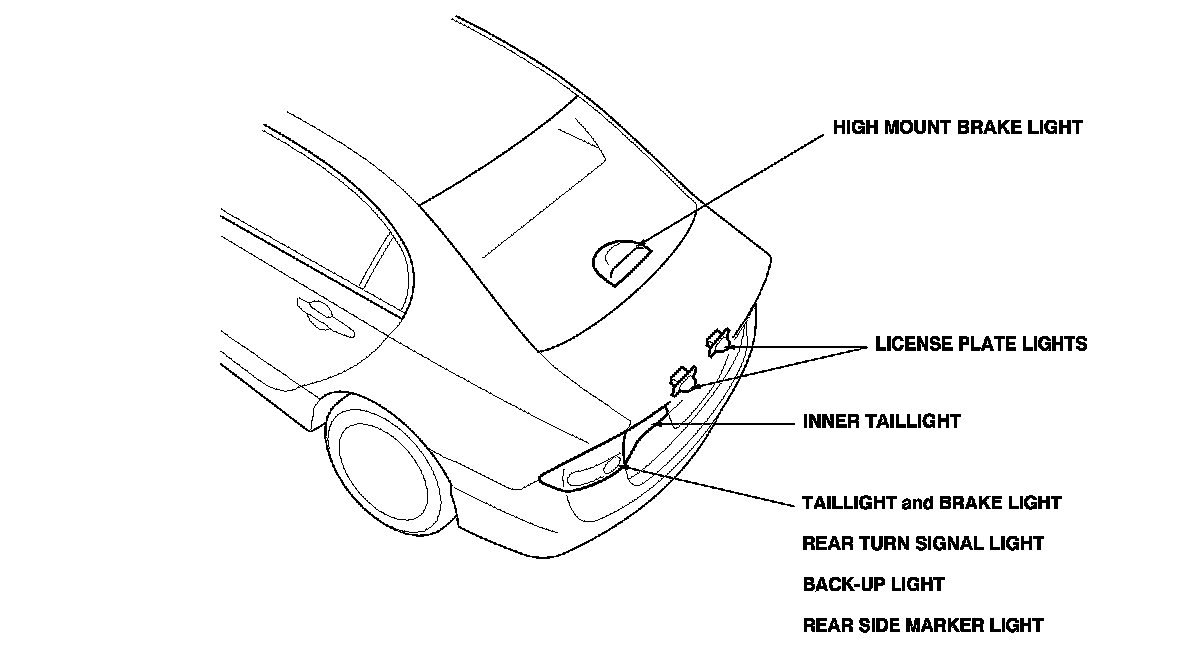 HIGH MOUNT BRAKE LIGHT

LICENSE PLATE LIGHTS

INNER TAILLIGHT

TAILLIGHT and BRAKE LIGHT
REAR TURN SIGNAL LIGHT
BACK-UP LIGHT
REAR SIDE MARKER LIGHT