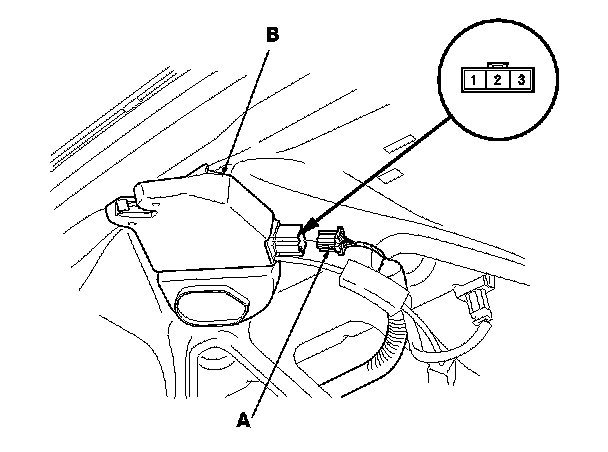 B

1 2 3

A