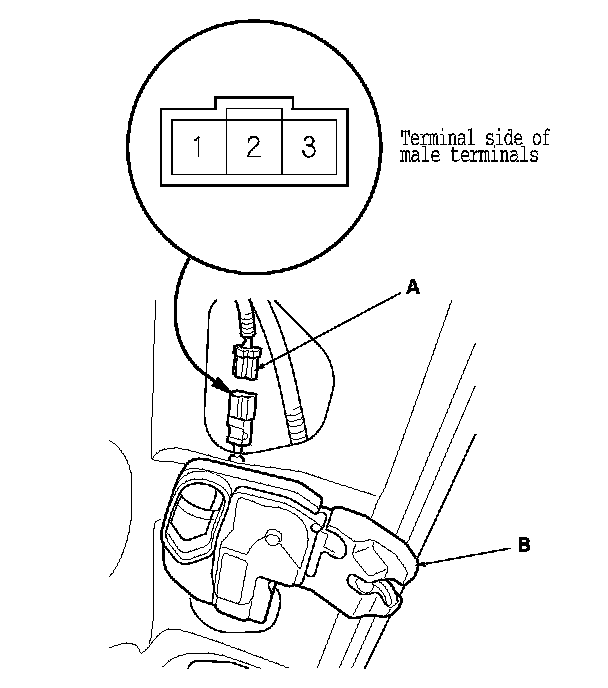 1 2 3

Terminal side of male terminals

A

B