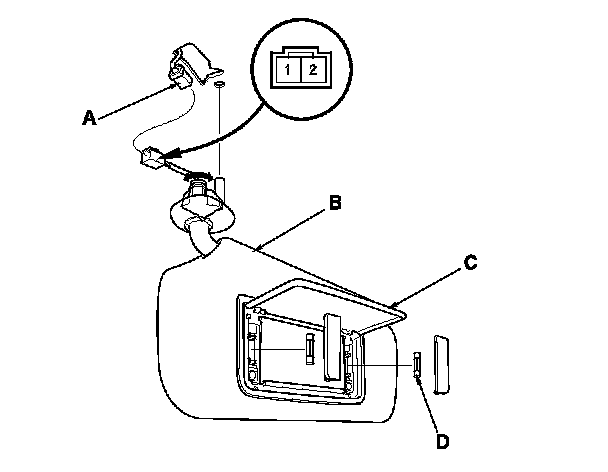 1 2
A
B
C
D