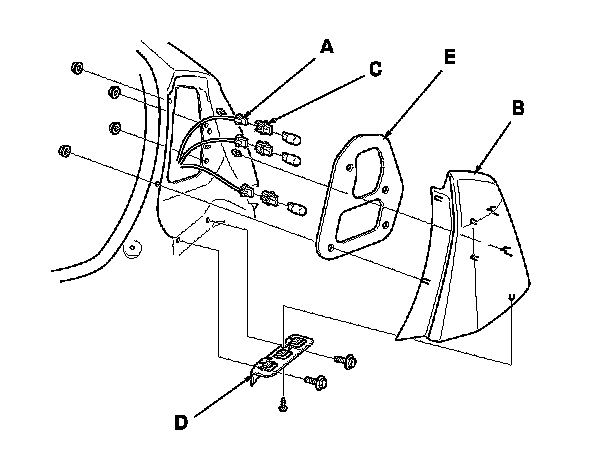 A
C
E
B
D