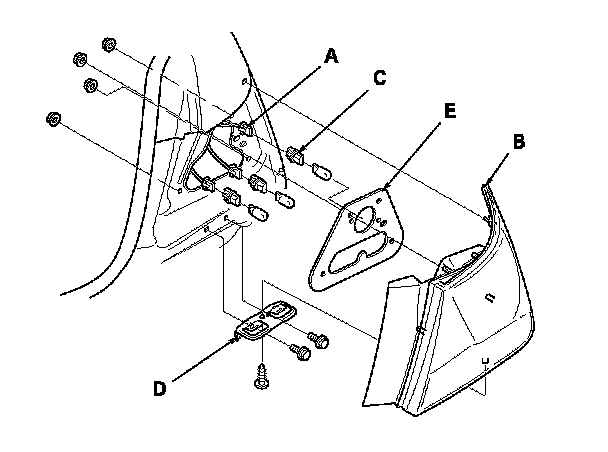 A
C
E
B
D