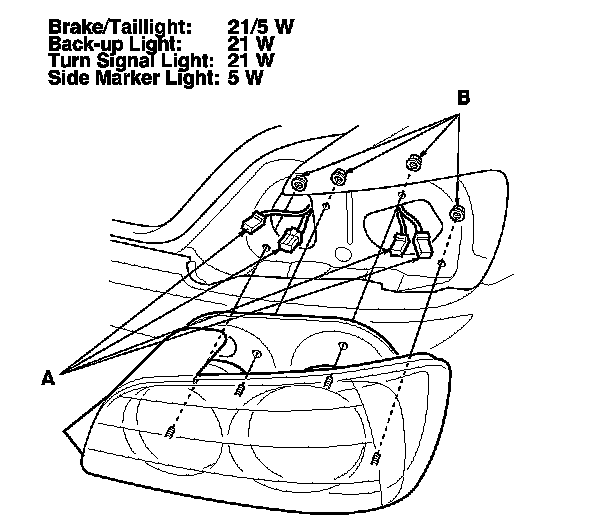 Brake/Taillight: 21/5 W
Back-up Light: 21 W
Turn Signal Light: 21 W
Side Marker Light: 5 W

B

A