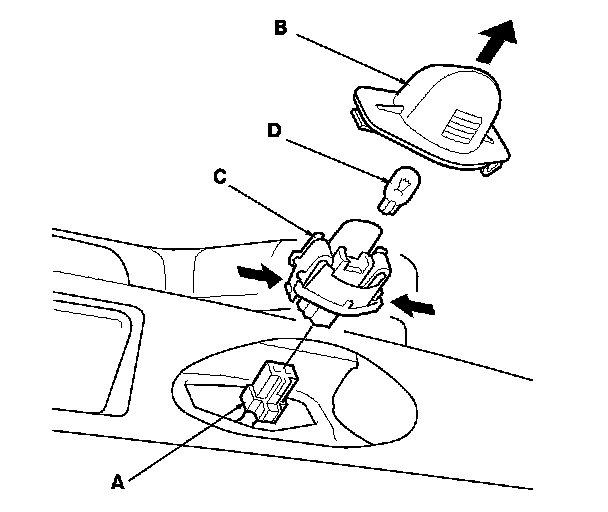 B
D
C
A