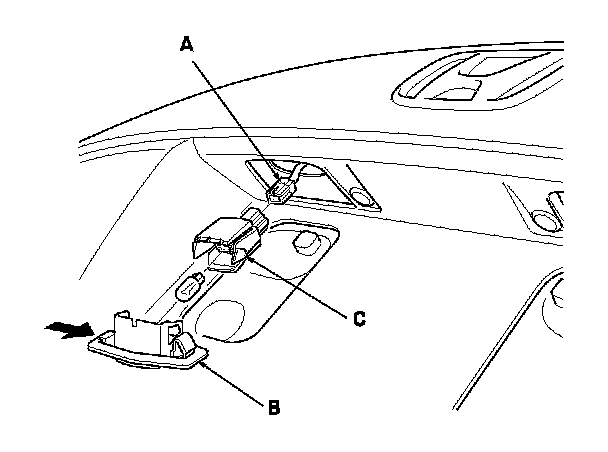 A

C

B