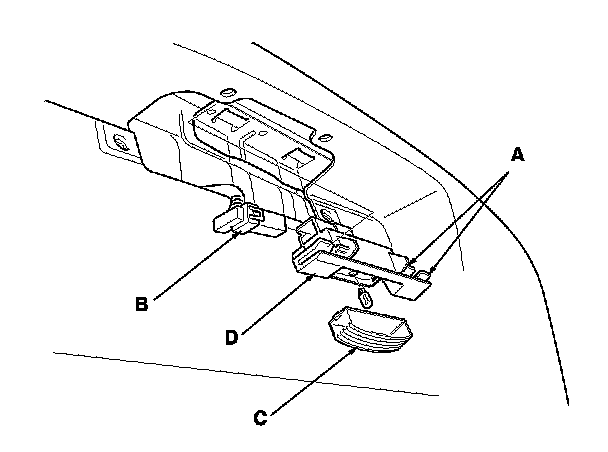 A
B
D
C