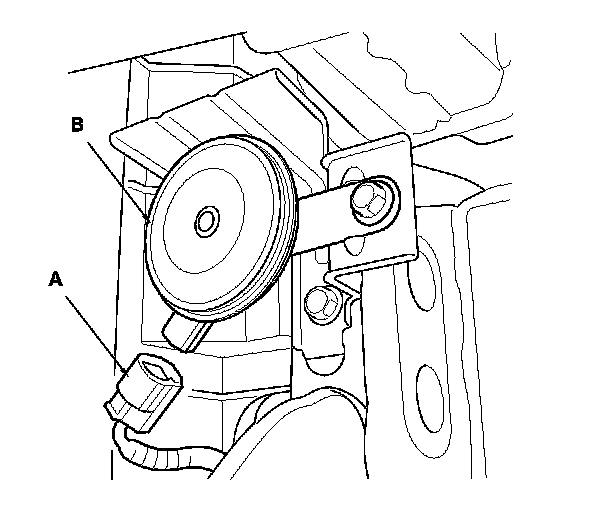 B

A