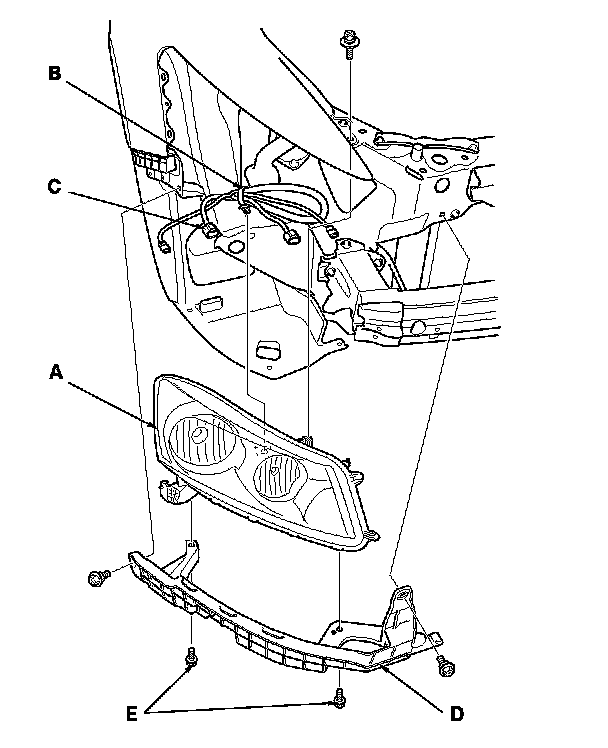 B
C
A
E
D