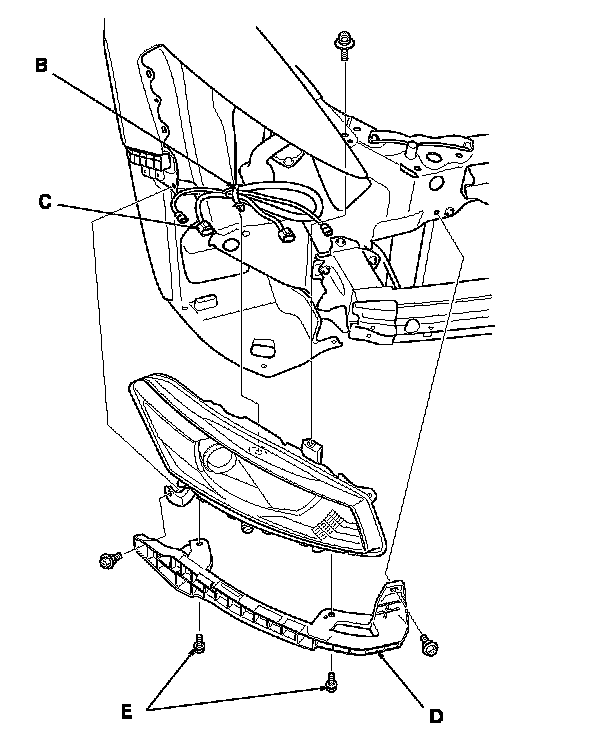 B
C
E
D