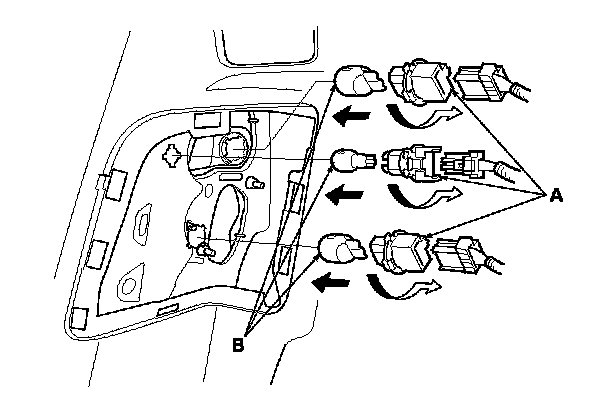 A

B