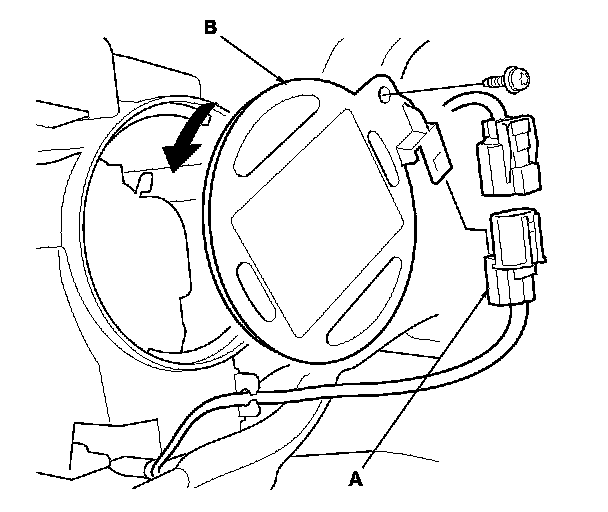 B

A