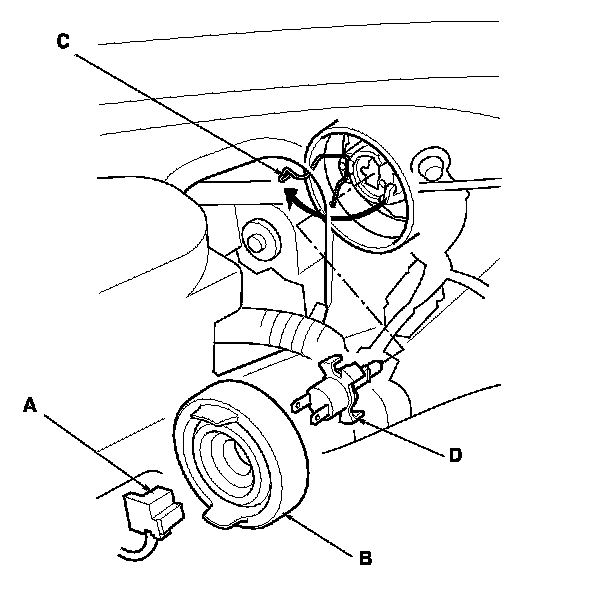 C
A
D
B