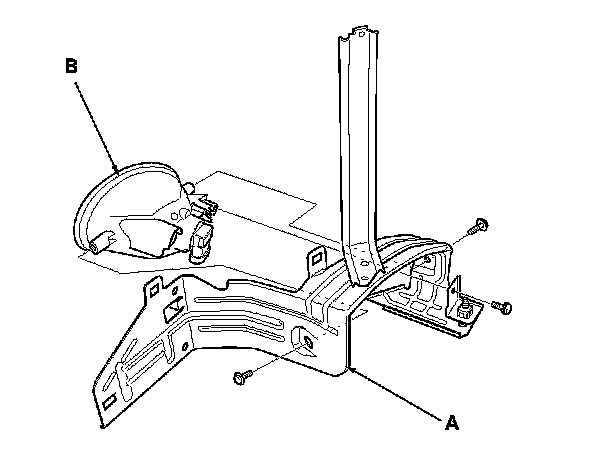 B

A