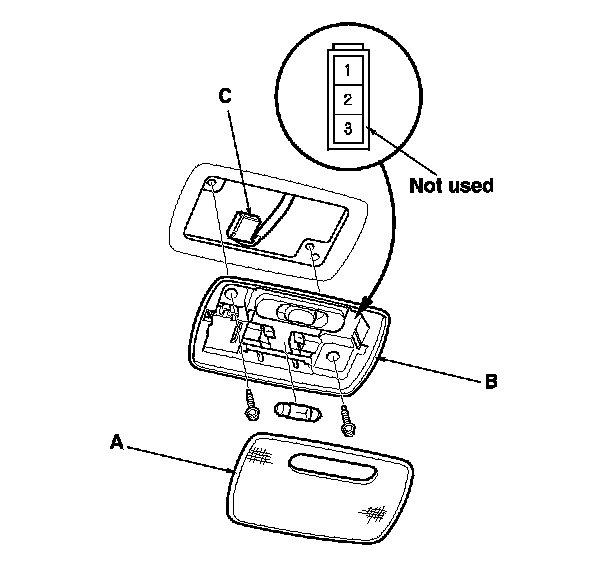 1
2
3
C
Not used
B
A