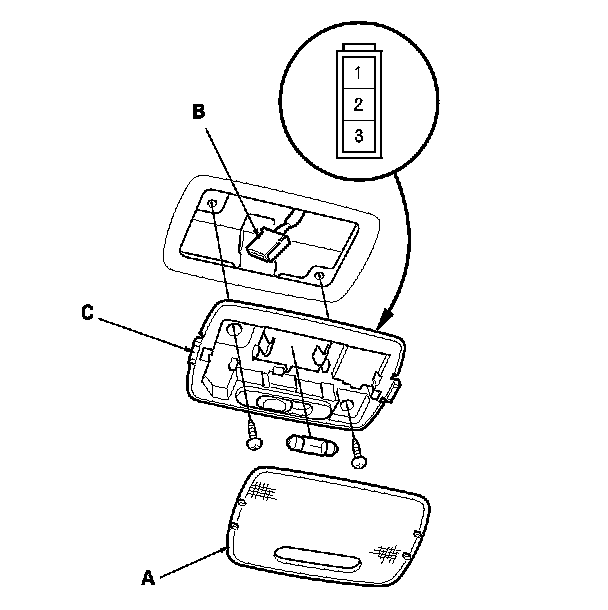 1
2
3

B

C

A