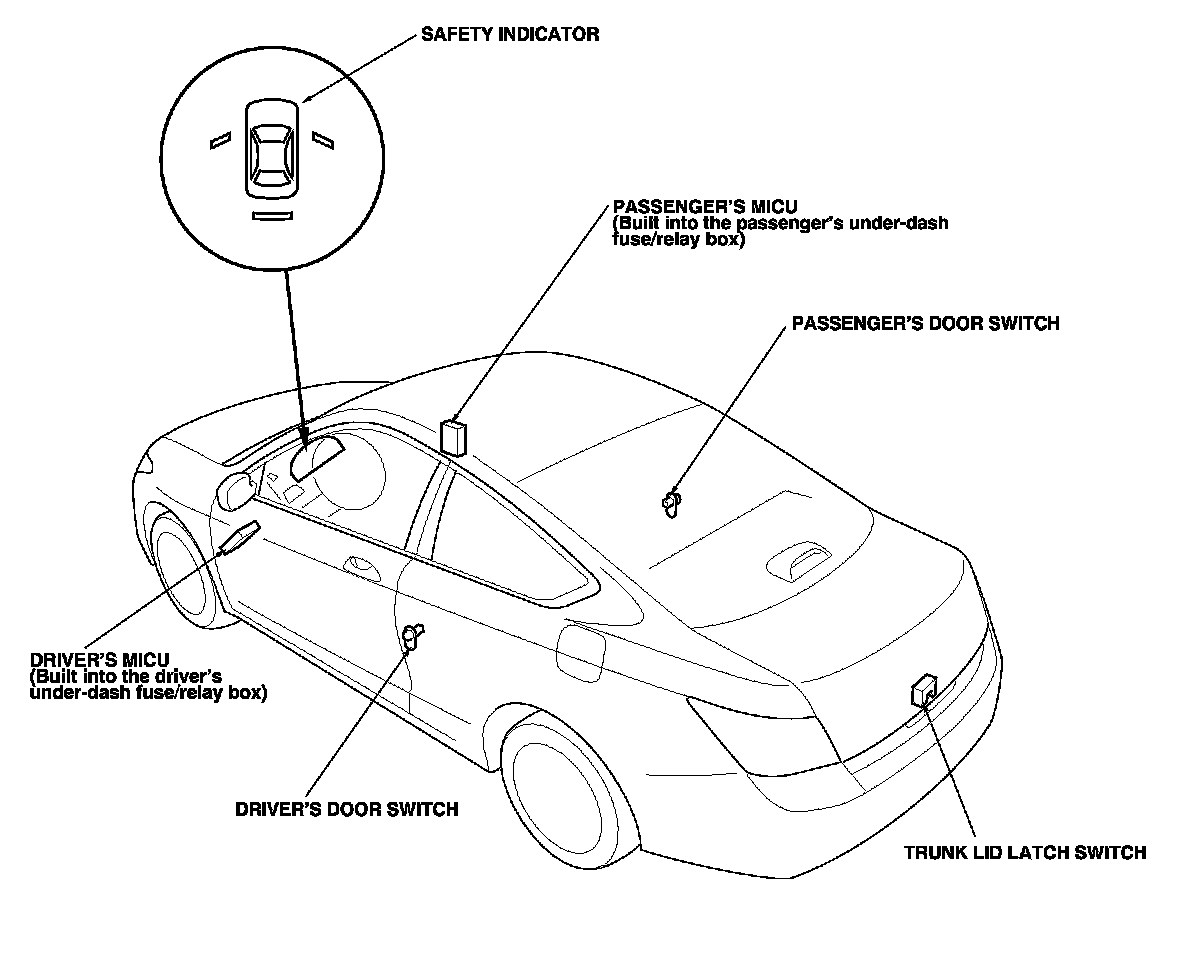 SAFETY INDICATOR

PASSENGER'S MICU
(Built into the passenger's under-dash fuse/relay box)

PASSENGER'S DOOR SWITCH

DRIVER'S MICU
(Built into the driver's under-dash fuse/relay box)

DRIVER'S DOOR SWITCH

TRUNK LID LATCH SWITCH