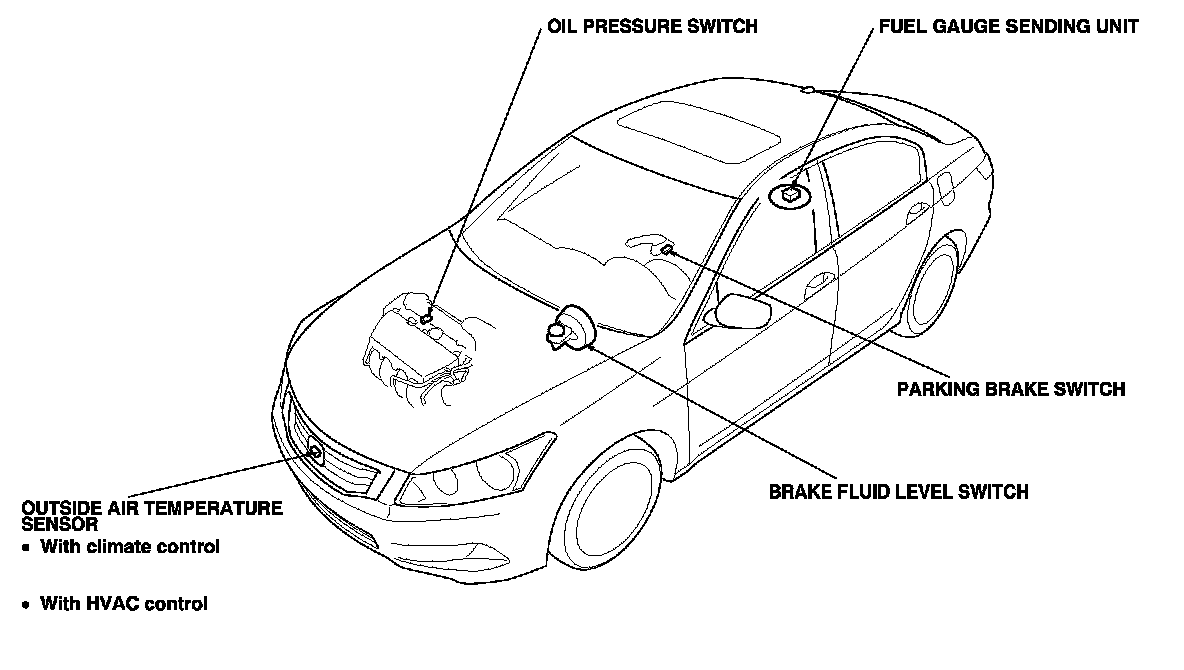 OIL PRESSURE SWITCH

FUEL GAUGE SENDING UNIT

PARKING BRAKE SWITCH

BRAKE FLUID LEVEL SWITCH

OUTSIDE AIR TEMPERATURE SENSOR
• With climate control

• With HVAC control