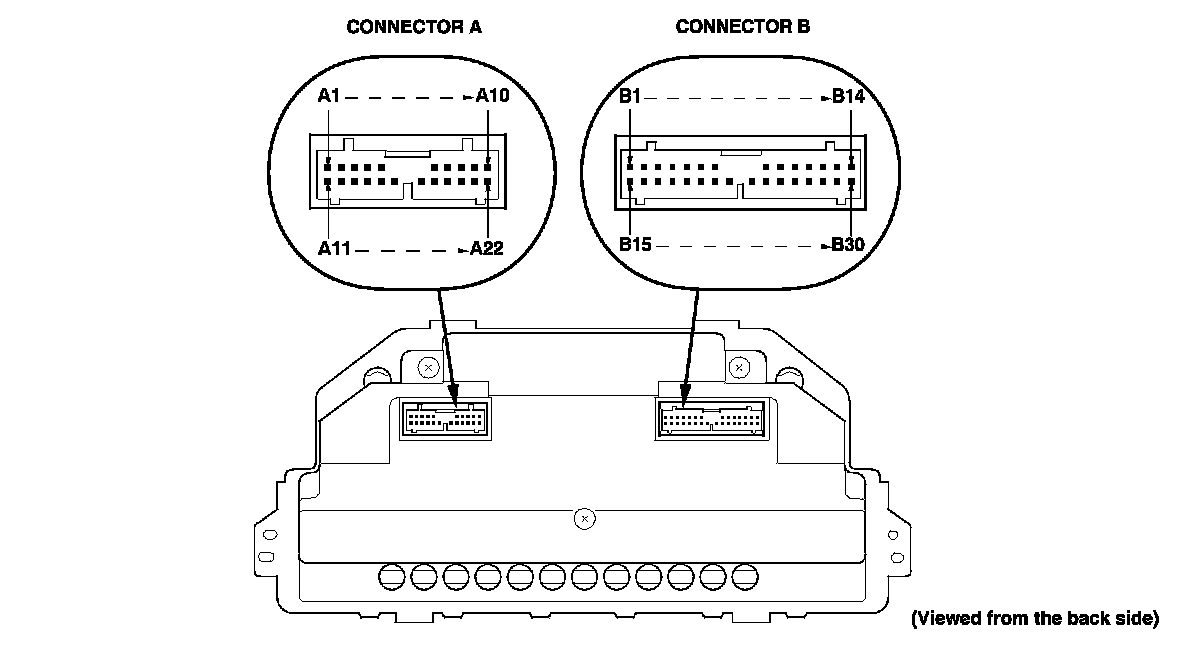 CONNECTOR A

A1 A10

A11 A22

CONNECTOR B

B1 B14

B15 B30

(Viewed from the back side)