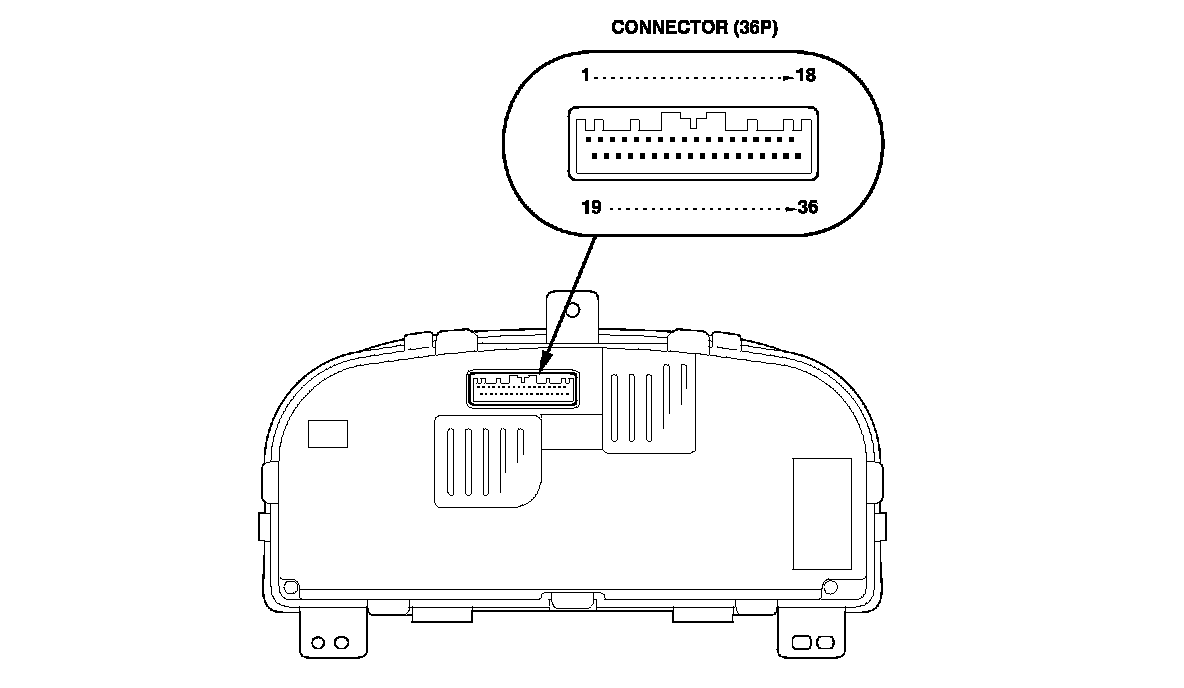 CONNECTOR (36P)

1 18

19 36