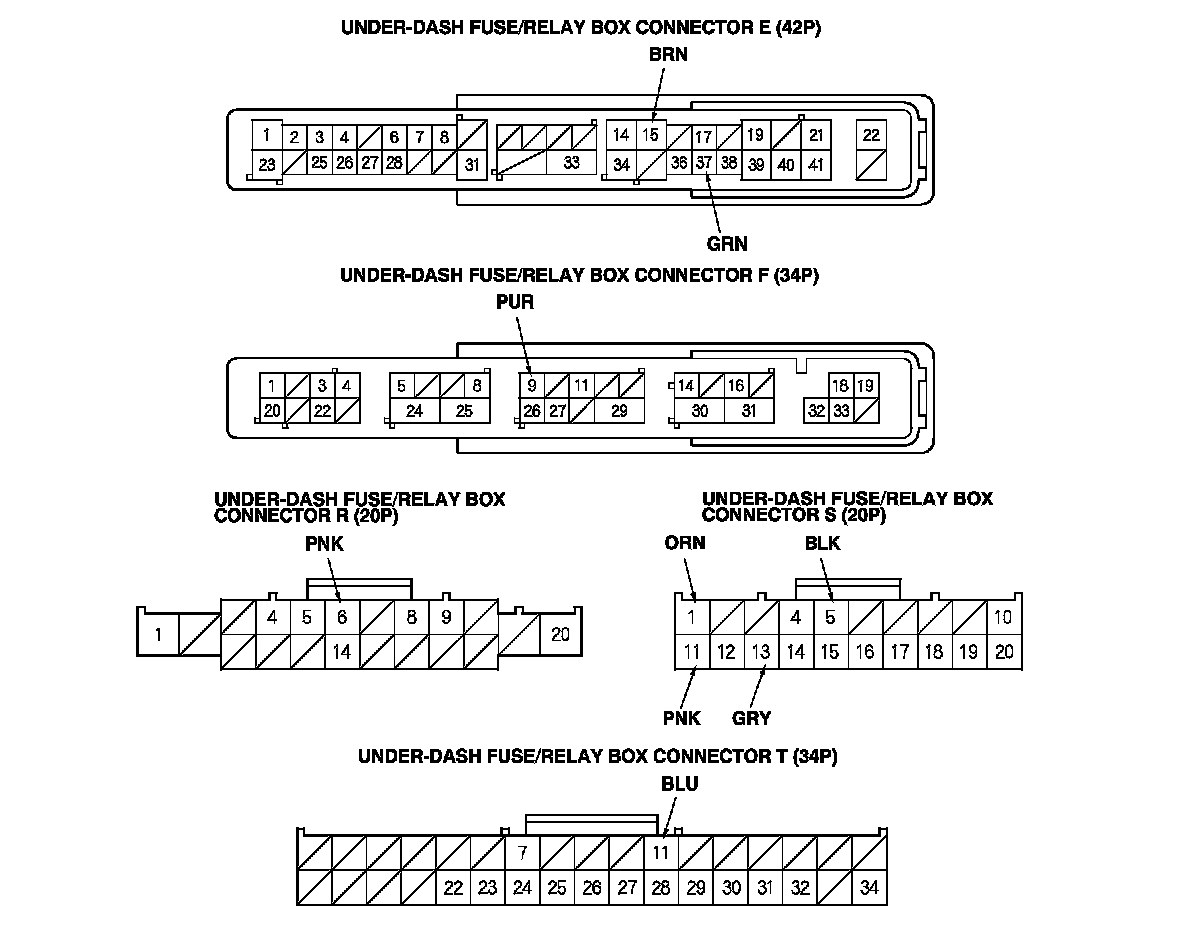 UNDER-DASH FUSE/RELAY BOX CONNECTOR E (42P)

BRN

1 2 3 4 6 7 8 14 15 17 19 21 22
23 25 26 27 28 31 33 34 36 37 38 39 40 41

GRN

UNDER-DASH FUSE/RELAY BOX CONNECTOR F (34P)

PUR

1 3 4 5 8 9 11 14 16 18 19
20 22 24 25 26 27 29 30 31 32 33

UNDER-DASH FUSE/RELAY BOX CONNECTOR R (20P)

PNK

1 4 5 6 8 9 20
14

UNDER-DASH FUSE/RELAY BOX CONNECTOR S (20P)

ORN BLK

1 4 5 10
11 12 13 14 15 16 17 18 19 20

PNK GRY

UNDER-DASH FUSE/RELAY BOX CONNECTOR T (34P)

BLU

7 11
22 23 24 25 26 27 28 29 30 31 32 34