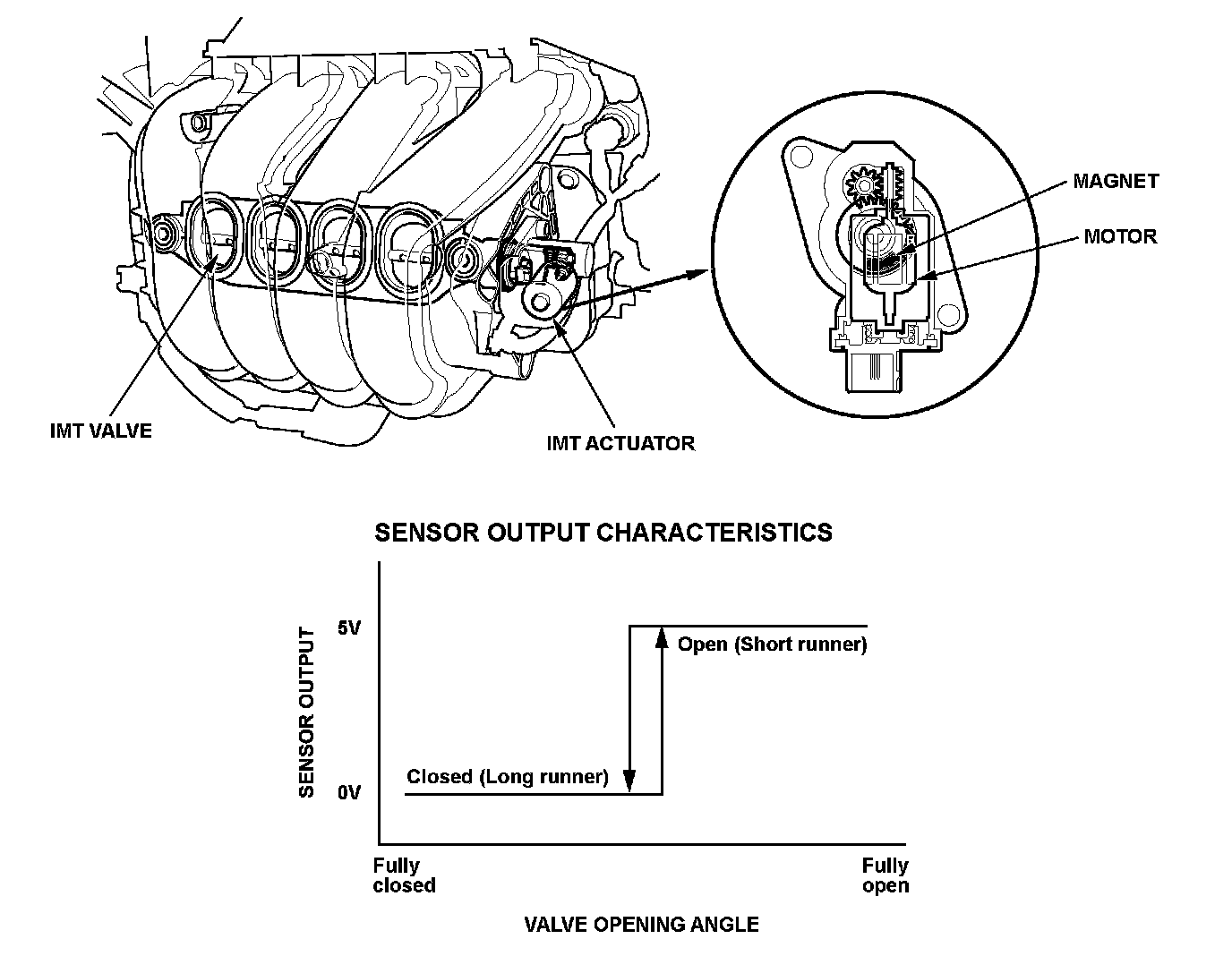 MAGNET

MOTOR

IMT VALVE

IMT ACTUATOR

SENSOR OUTPUT CHARACTERISTICS

SENSOR OUTPUT

5V

0V

Open (Short runner)

Closed (Long runner)

Fully closed

Fully open

VALVE OPENING ANGLE