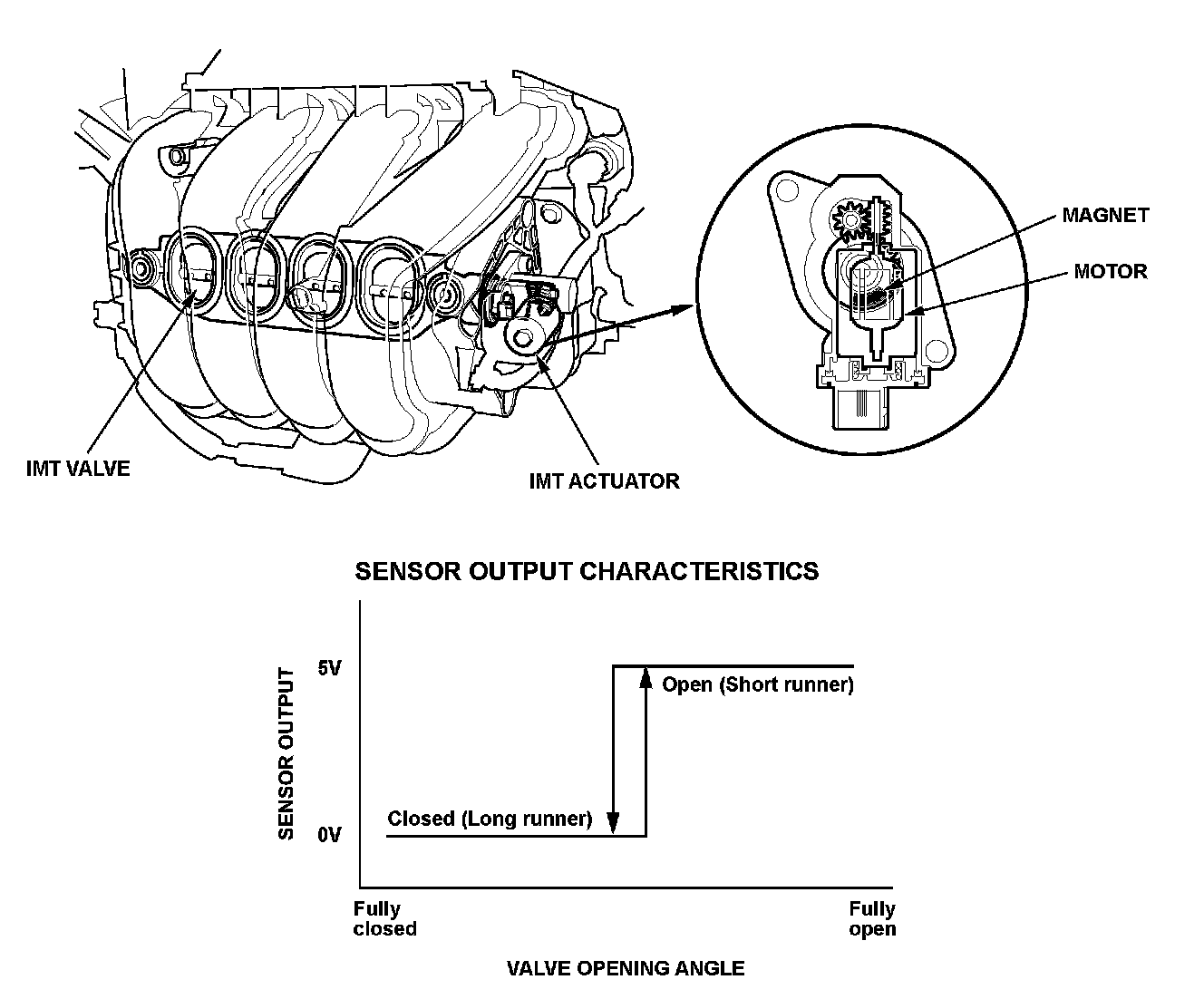 MAGNET

MOTOR

IMT VALVE

IMT ACTUATOR

SENSOR OUTPUT CHARACTERISTICS

SENSOR OUTPUT

5V

0V

Open (Short runner)

Closed (Long runner)

Fully closed

Fully open

VALVE OPENING ANGLE