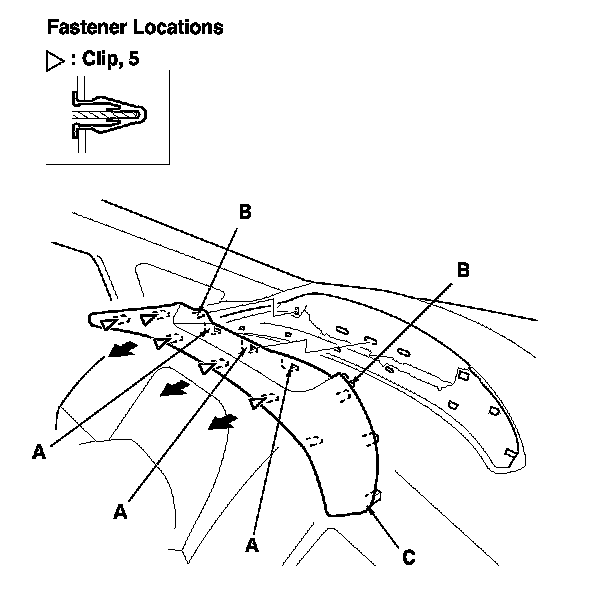 Fastener Locations

▷ : Clip, 5

B

B

A

A

A

C