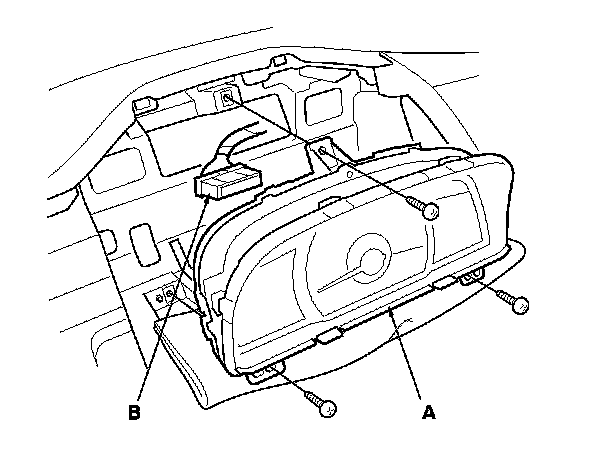 B

A