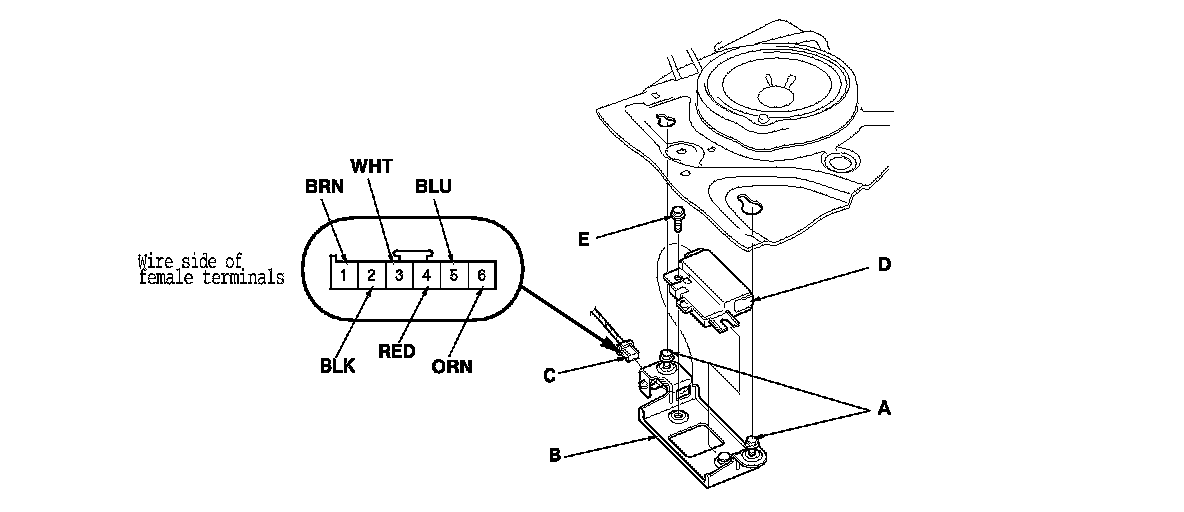 WHT
BRN
BLU
Wire side of
female terminals
1 2 3 4 5 6
BLK
RED
ORN
E
D
C
A
B