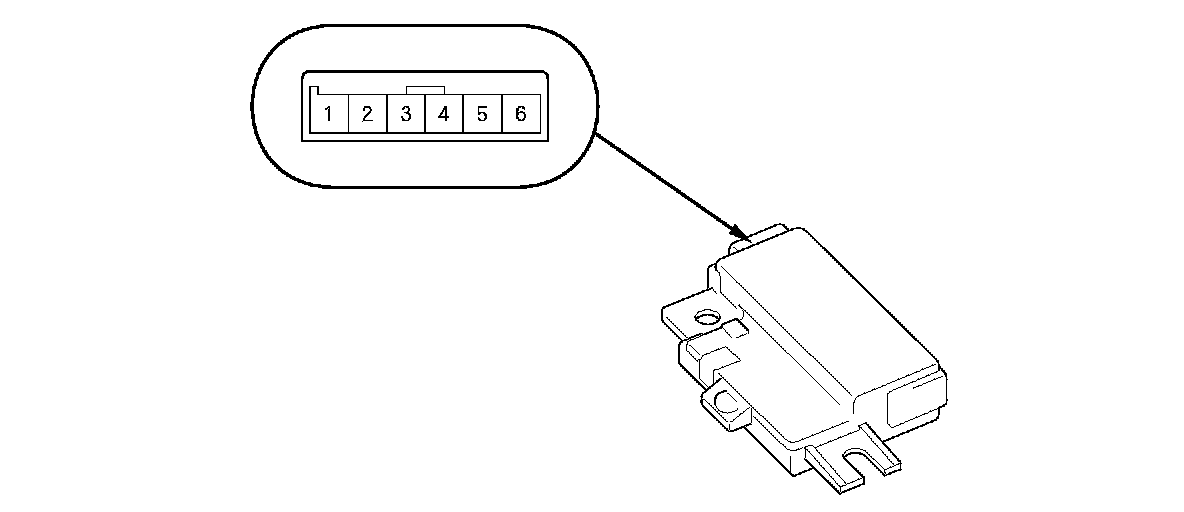 1 2 3 4 5 6