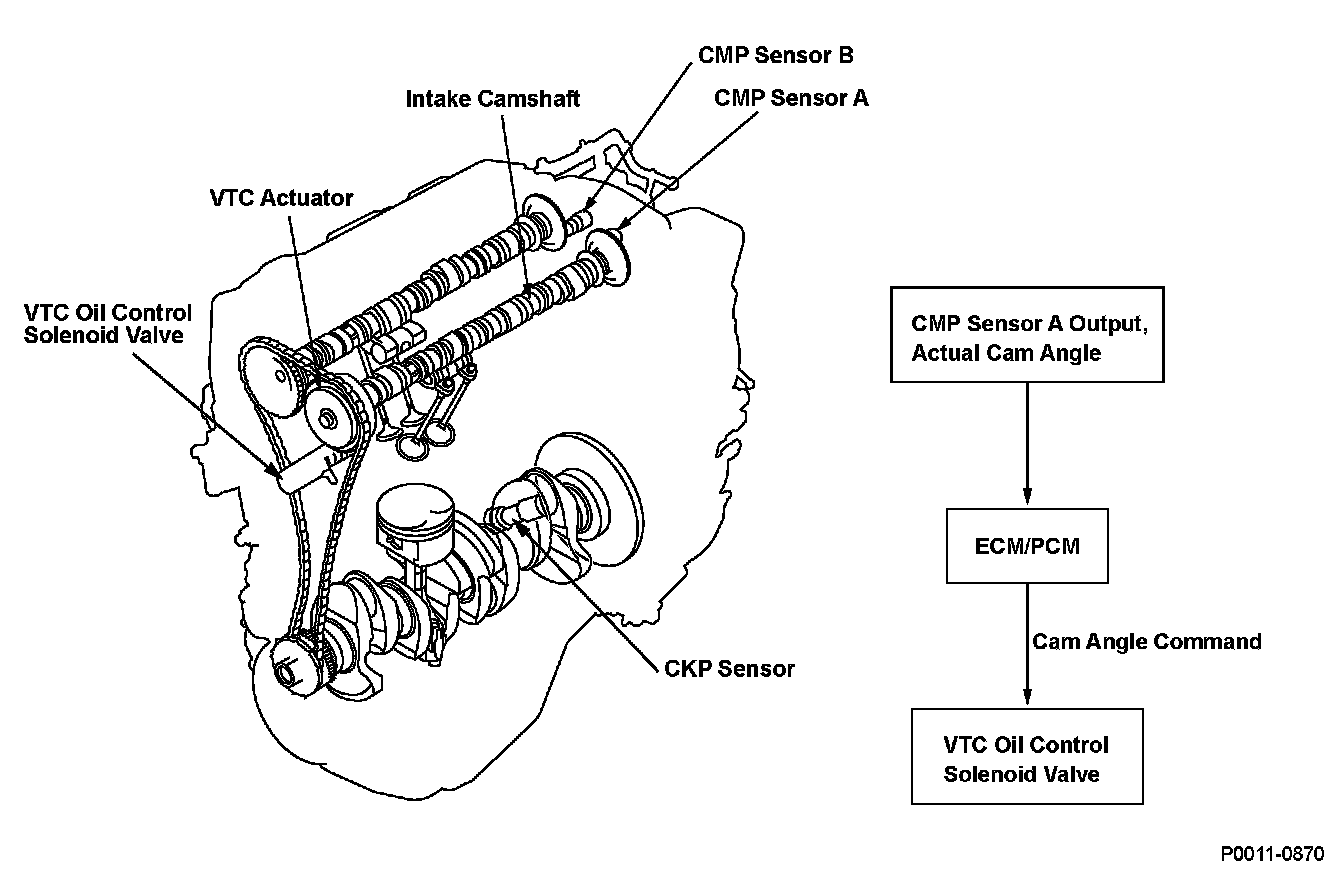 CMP Sensor B

Intake Camshaft

CMP Sensor A

VTC Actuator

VTC Oil Control Solenoid Valve

CKP Sensor

CMP Sensor A Output, Actual Cam Angle

ECM/PCM

Cam Angle Command

VTC Oil Control Solenoid Valve

P0011-0870