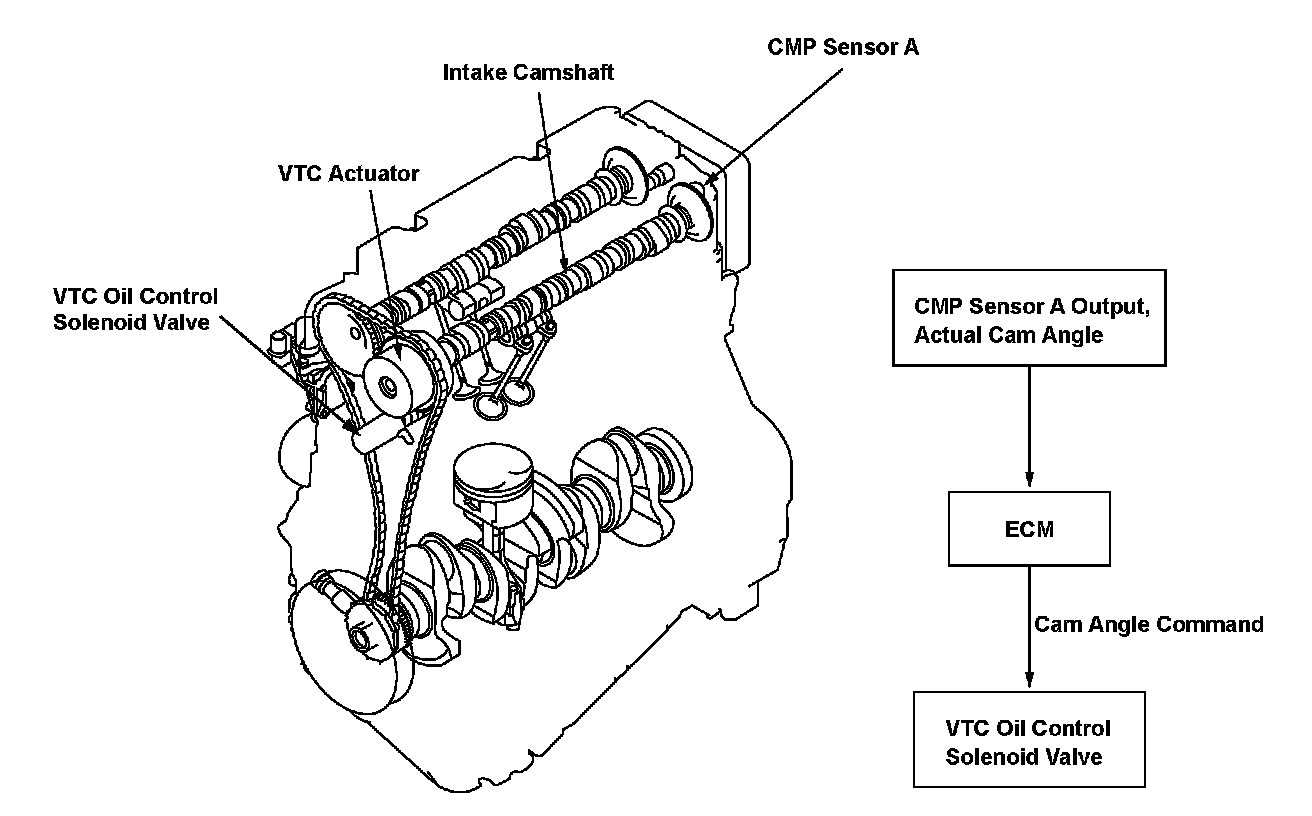 CMP Sensor A

Intake Camshaft

VTC Actuator

VTC Oil Control Solenoid Valve

CMP Sensor A Output, Actual Cam Angle

ECM

Cam Angle Command

VTC Oil Control Solenoid Valve