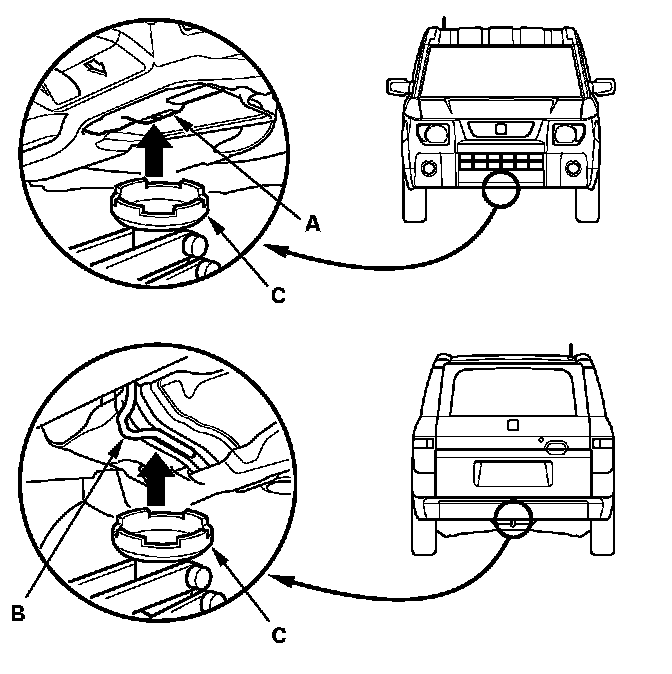 A

C

B

C