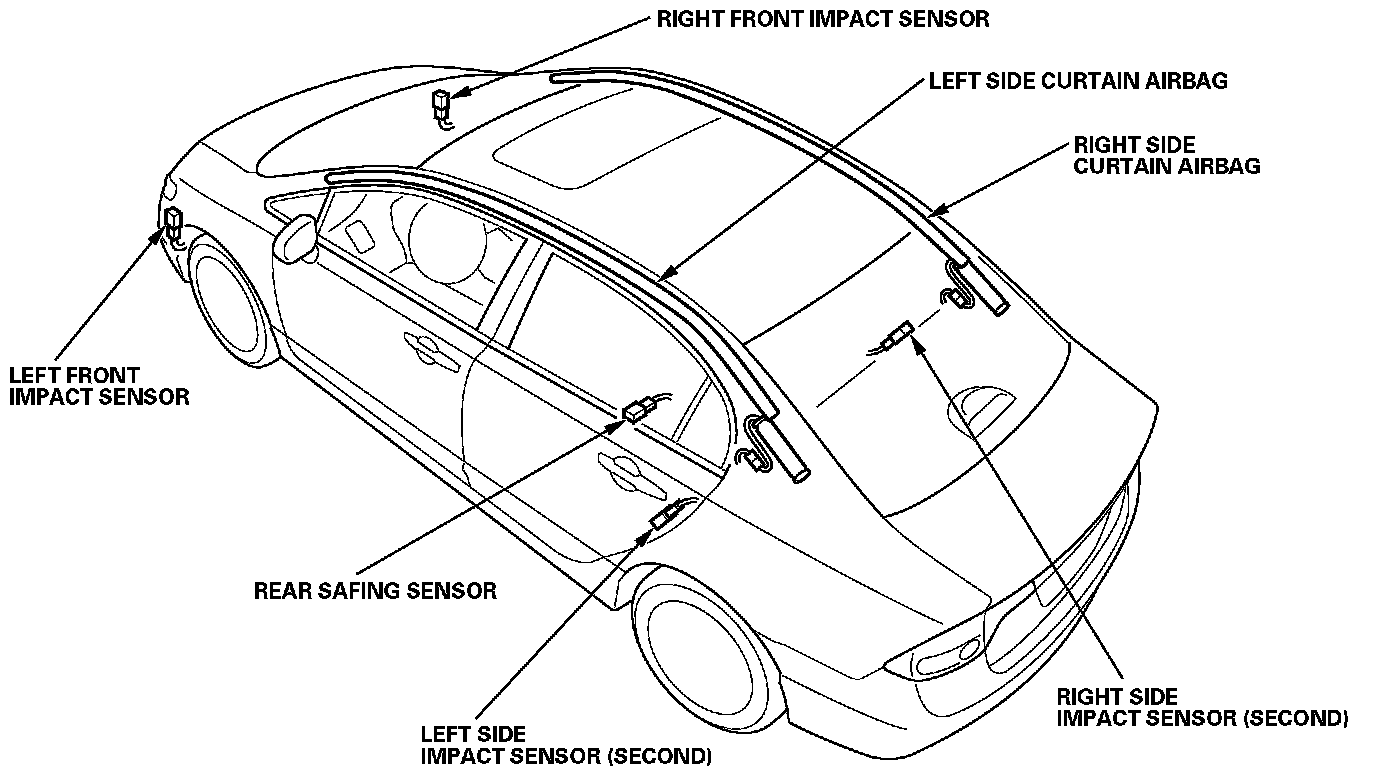 RIGHT FRONT IMPACT SENSOR

LEFT SIDE CURTAIN AIRBAG

RIGHT SIDE CURTAIN AIRBAG

LEFT FRONT IMPACT SENSOR

REAR SAFING SENSOR

LEFT SIDE IMPACT SENSOR (SECOND)

RIGHT SIDE IMPACT SENSOR (SECOND)