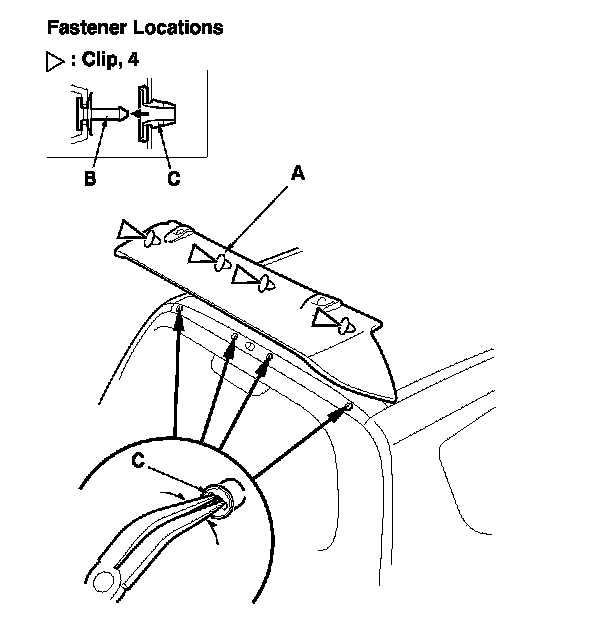 Fastener Locations

▷ : Clip, 4

B

C

A

C