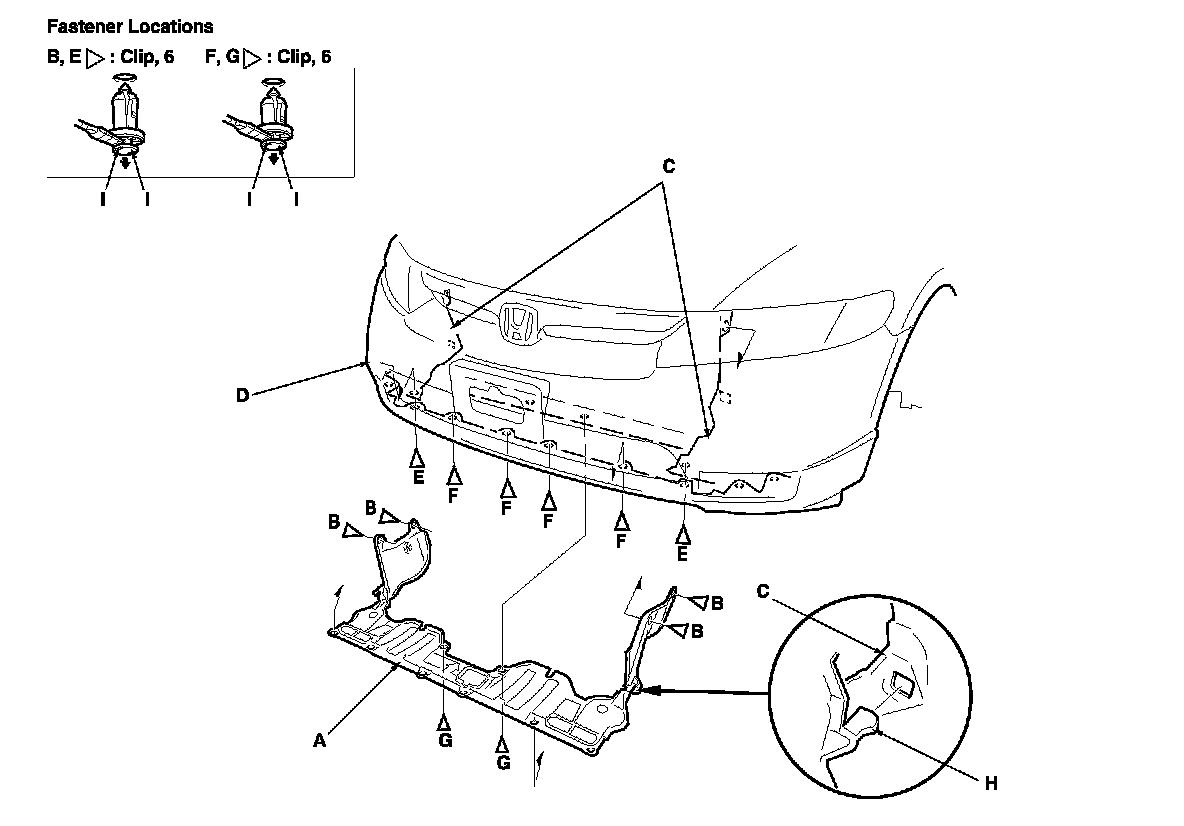 Fastener Locations

B, E ▷ : Clip, 6

F, G ▷ : Clip, 6

I I I I

C

D

E F F F F E

B B

B B

C

A G G

H