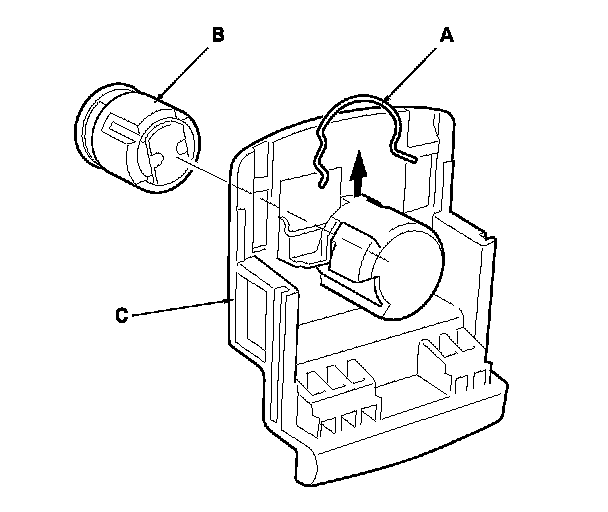 B
A
C