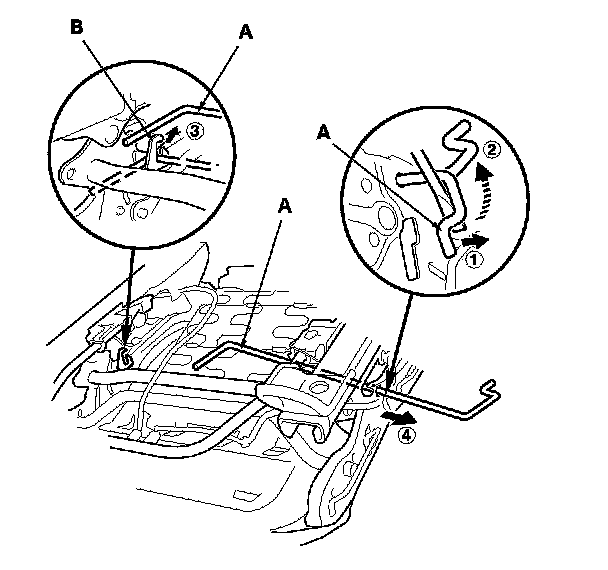 B
A
3
A
2
1
A
4